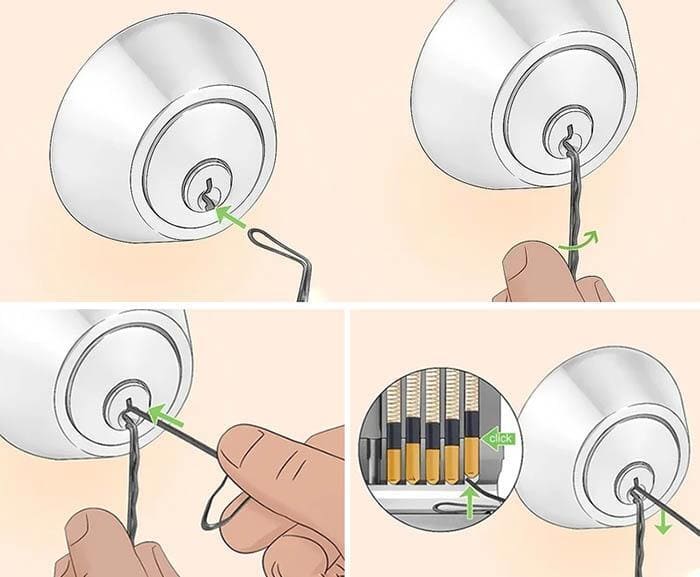 click